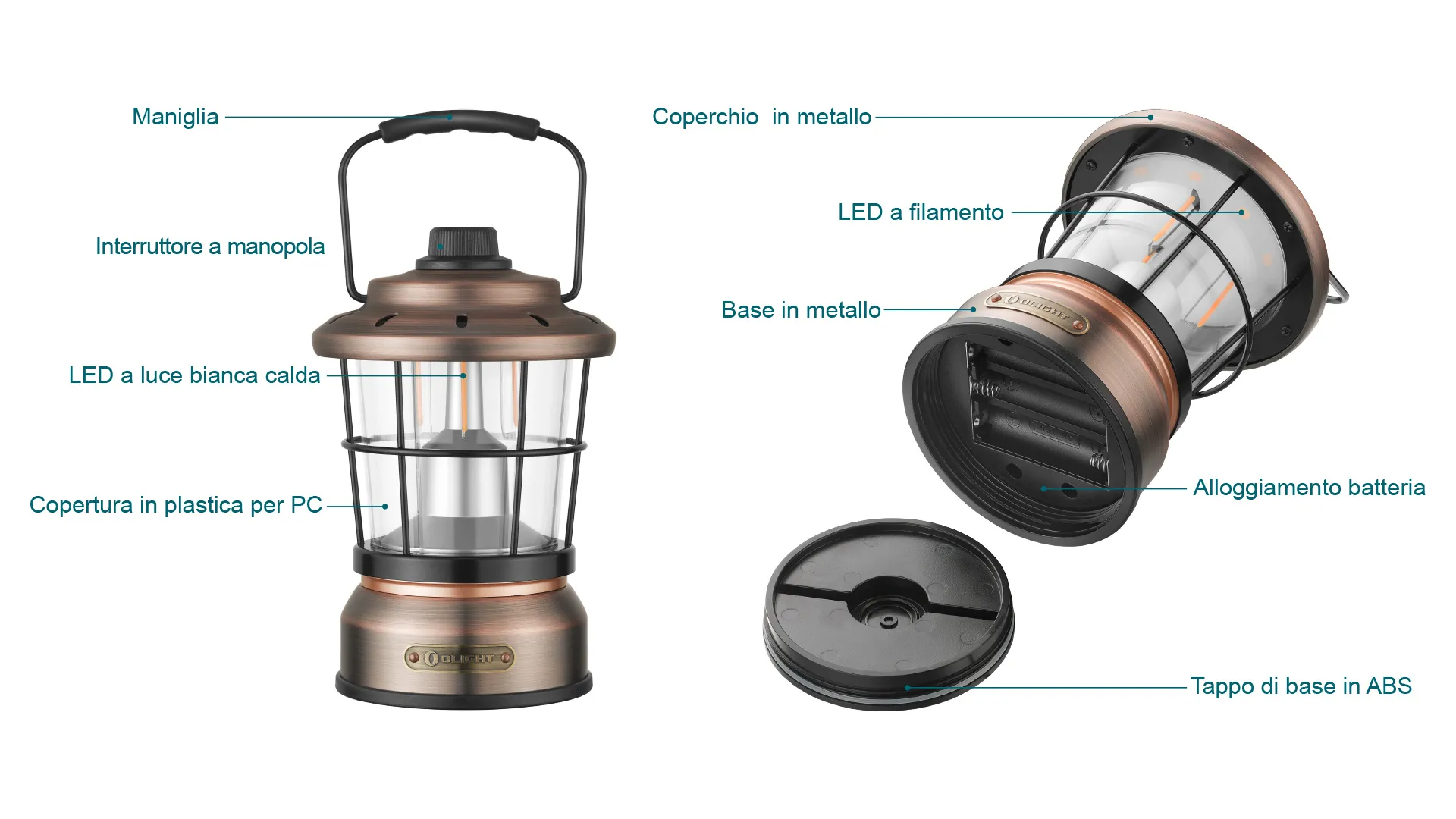 Maniglia

Interruttore a manopola

LED a luce bianca calda

Copertura in plastica per PC

OLIGHT

Coperchio in metallo

LED a filamento

Base in metallo

OLIGHT

Alloggiamento batteria

Tappo di base in ABS